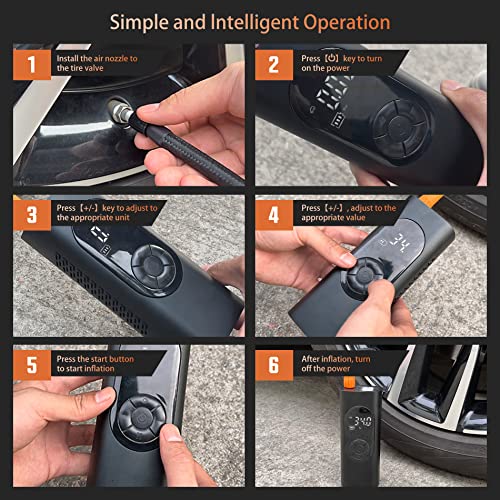 Simple and Intelligent Operation

1 Install the air nozzle to the tire valve

2 Press【⏻】key to turn on the power

3 Press【+/-】key to adjust to the appropriate unit

4 Press【+/-】, adjust to the appropriate value

34

5 Press the start button to start inflation

6 After inflation, turn off the power

34.0